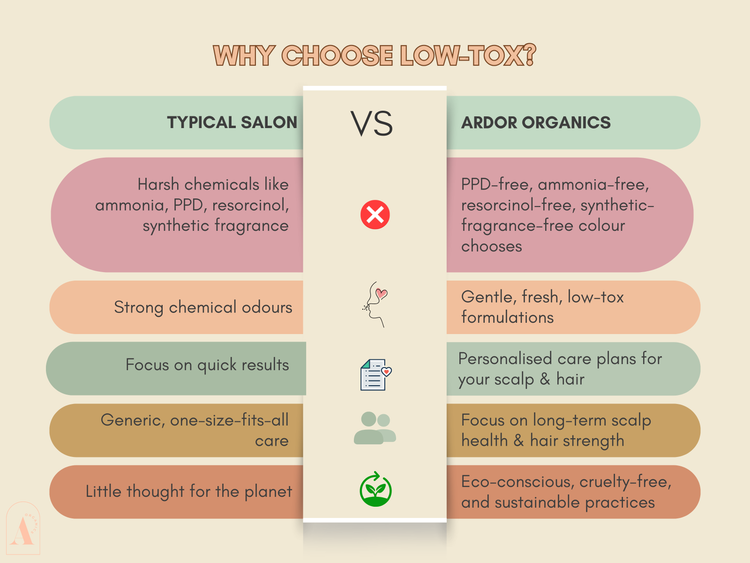 WHY CHOOSE LOW-TOX?

| TYPICAL SALON | VS | ARDOR ORGANICS |
|---|---|---|
| Harsh chemicals like ammonia, PPD, resorcinol, synthetic fragrance | | PPD-free, ammonia-free, resorcinol-free, synthetic-fragrance-free colour chooses |
| Strong chemical odours | | Gentle, fresh, low-tox formulations |
| Focus on quick results | | Personalised care plans for your scalp & hair |
| Generic, one-size-fits-all care | | Focus on long-term scalp health & hair strength |
| Little thought for the planet | | Eco-conscious, cruelty-free, and sustainable practices |

A